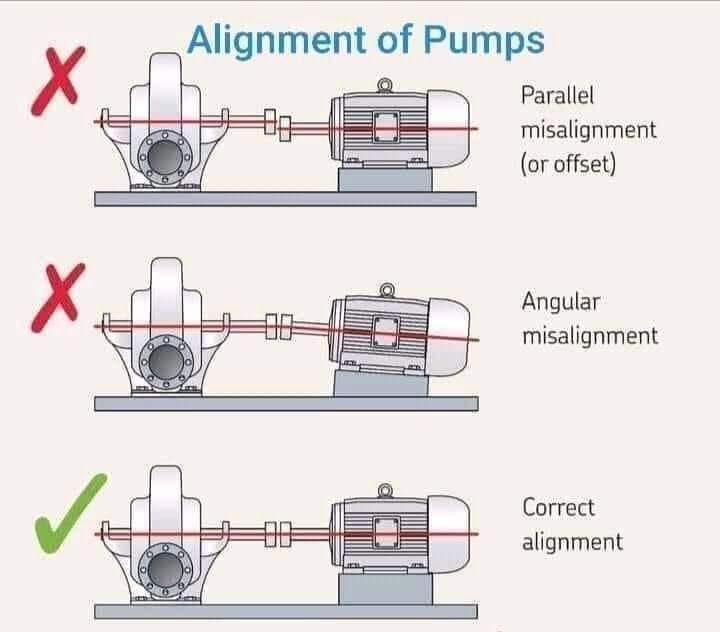 Alignment of Pumps

Parallel misalignment (or offset)

Angular misalignment

Correct alignment